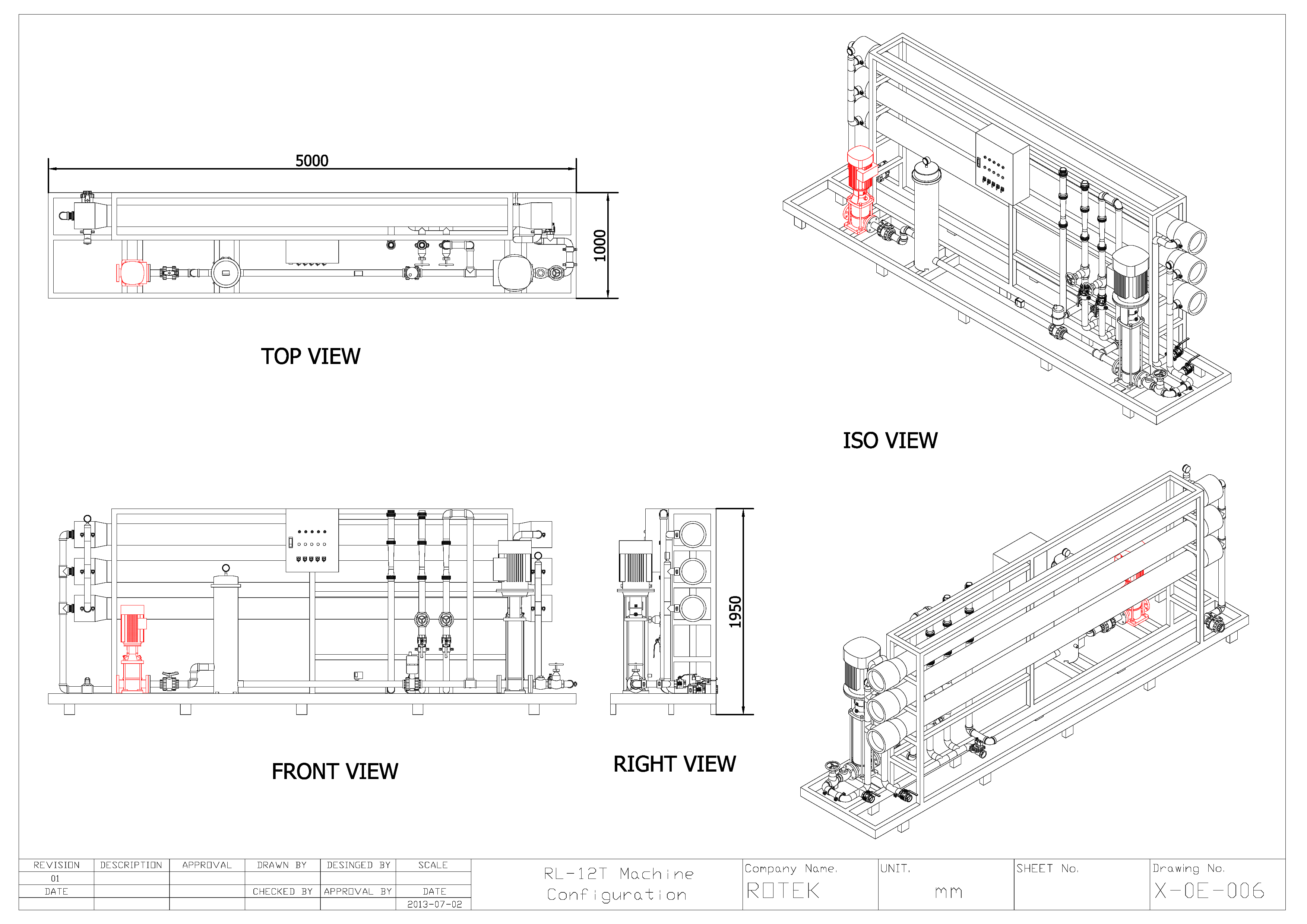 5000

1000

TOP VIEW

ISO VIEW

1950

FRONT VIEW

RIGHT VIEW

| REVISION | DESCRIPTION | APPROVAL | DRAWN BY | DESINGED BY | SCALE |
|---|---|---|---|---|---|
| 01 | | | | | |
| DATE | | | CHECKED BY | APPROVAL BY | DATE |
| | | | | | 2013-07-02 |

RL-12T Machine Configuration

Company Name.
ROTEK

UNIT.
mm

SHEET No.

Drawing No.
X-OE-006